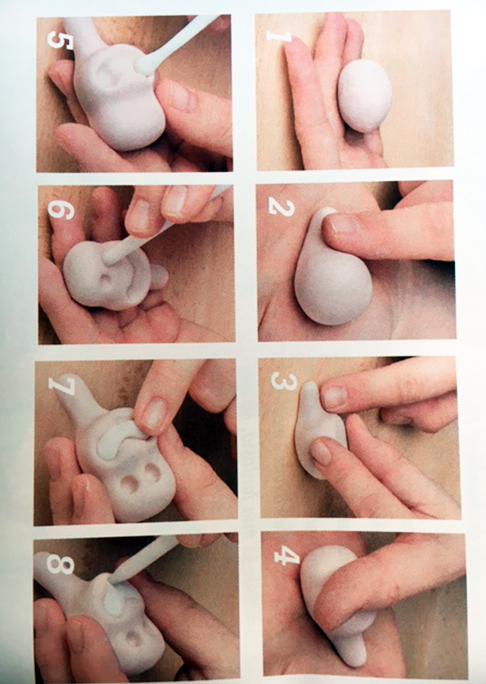 1

2

3

4

5

6

7

8